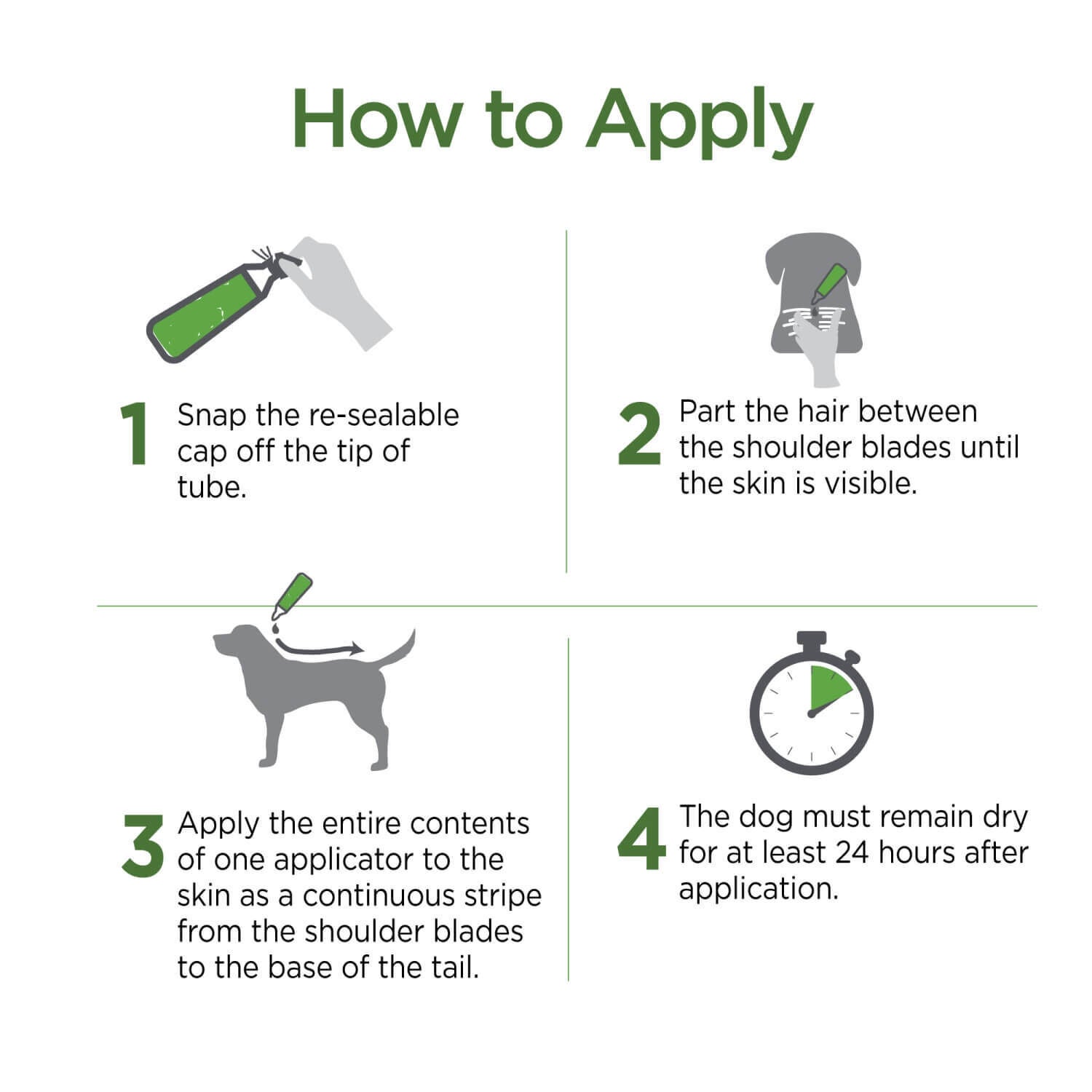 How to Apply

1 Snap the re-sealable cap off the tip of tube.

2 Part the hair between the shoulder blades until the skin is visible.

3 Apply the entire contents of one applicator to the skin as a continuous stripe from the shoulder blades to the base of the tail.

4 The dog must remain dry for at least 24 hours after application.