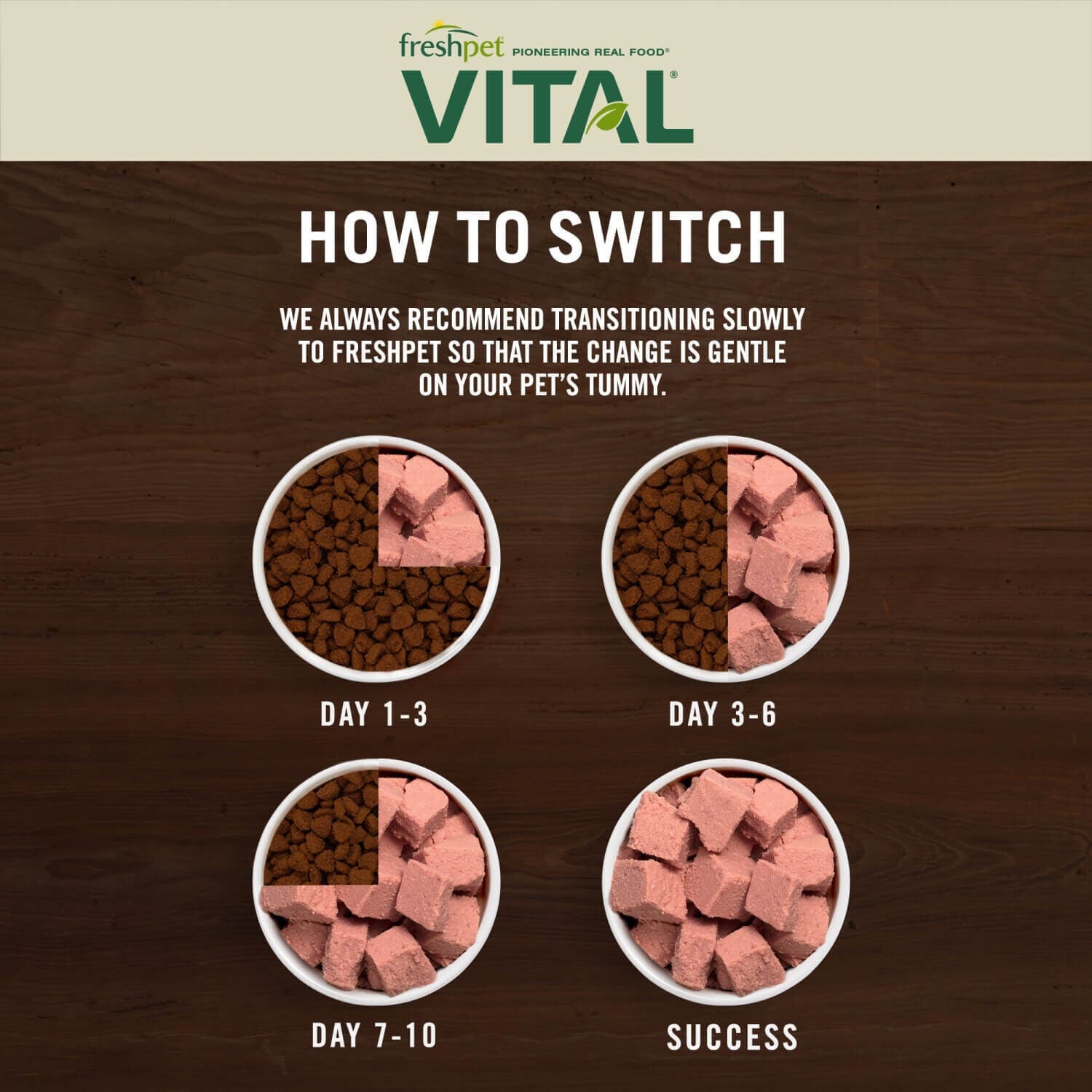 freshpet PIONEERING REAL FOOD®
VITAL®

HOW TO SWITCH

WE ALWAYS RECOMMEND TRANSITIONING SLOWLY TO FRESHPET SO THAT THE CHANGE IS GENTLE ON YOUR PET'S TUMMY.

DAY 1-3

DAY 3-6

DAY 7-10

SUCCESS