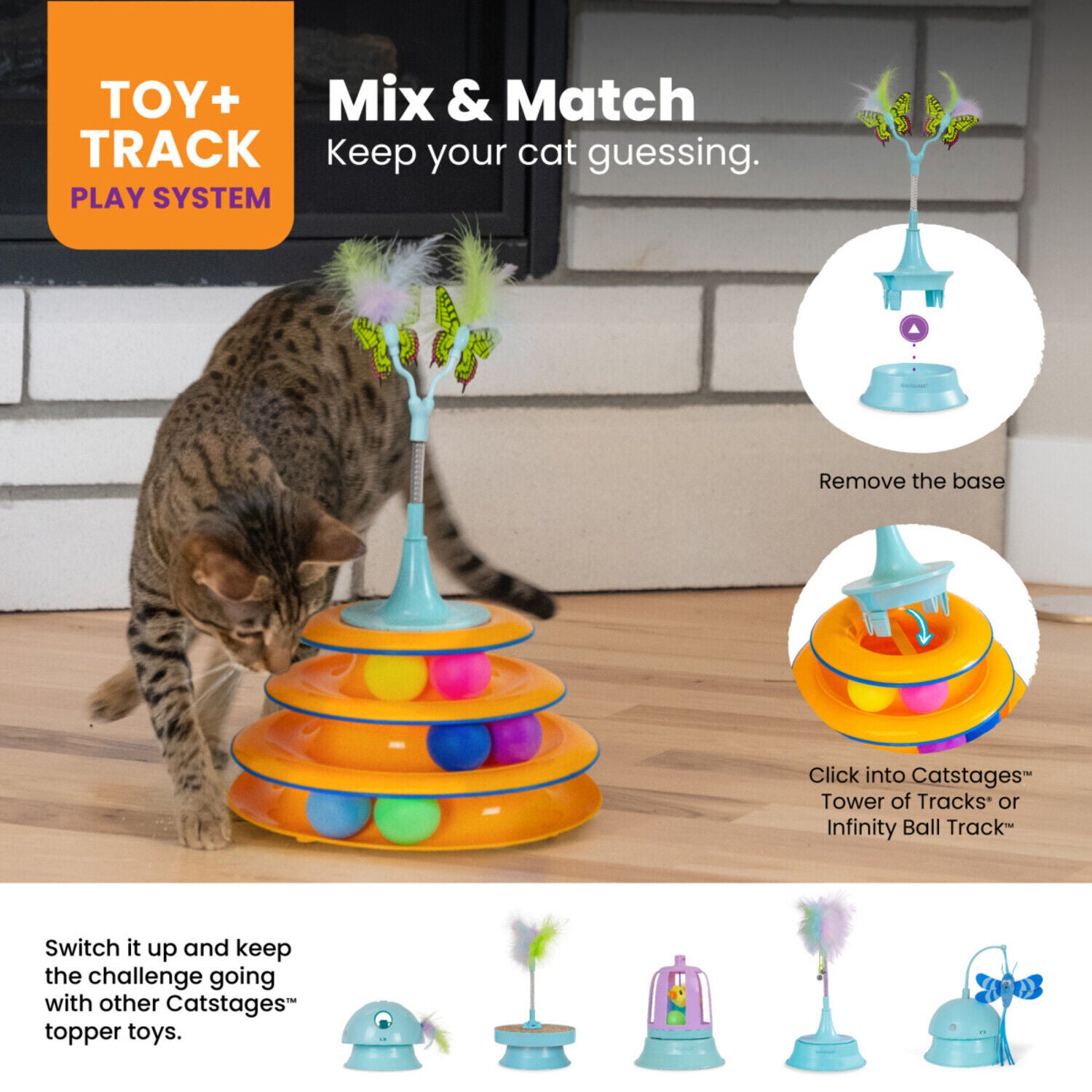 TOY+ TRACK PLAY SYSTEM

Mix & Match
Keep your cat guessing.

Remove the base

Click into Catstages™ Tower of Tracks® or Infinity Ball Track™

Switch it up and keep the challenge going with other Catstages™ topper toys.